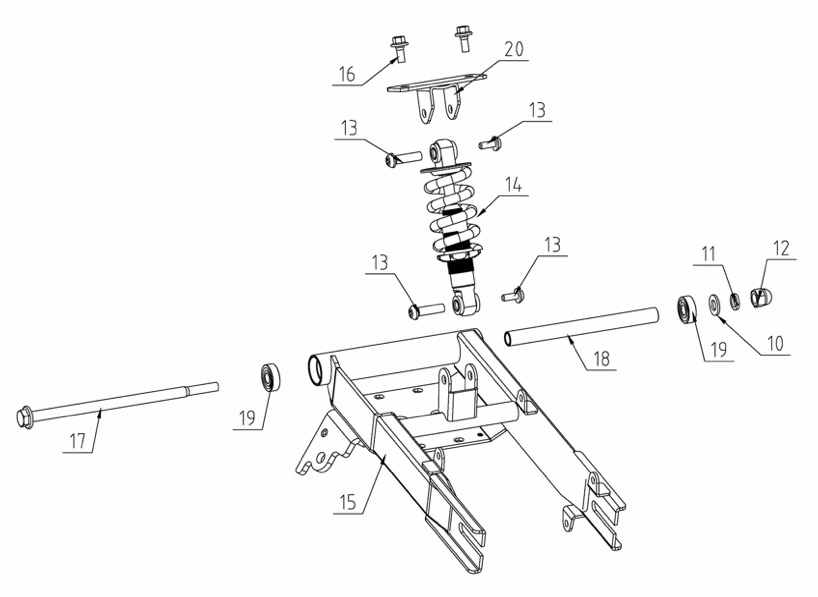 16
20
13
13
14
13
13
11
12
19
10
18
19
17
15