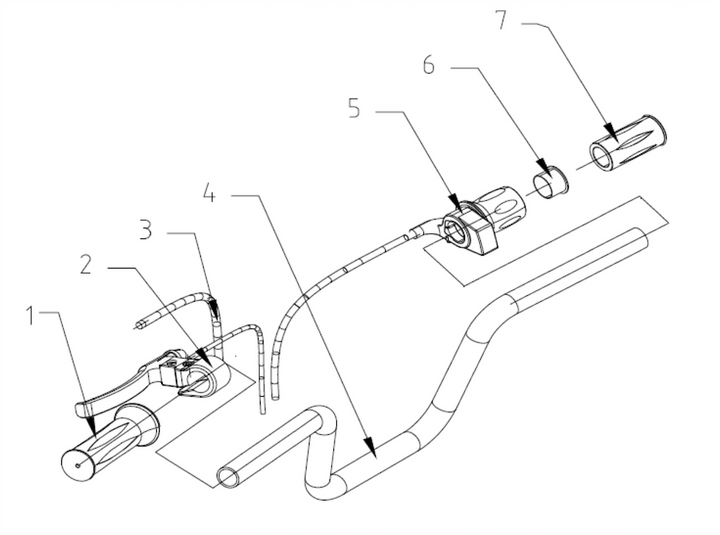 7
6
5
4
3
2
1